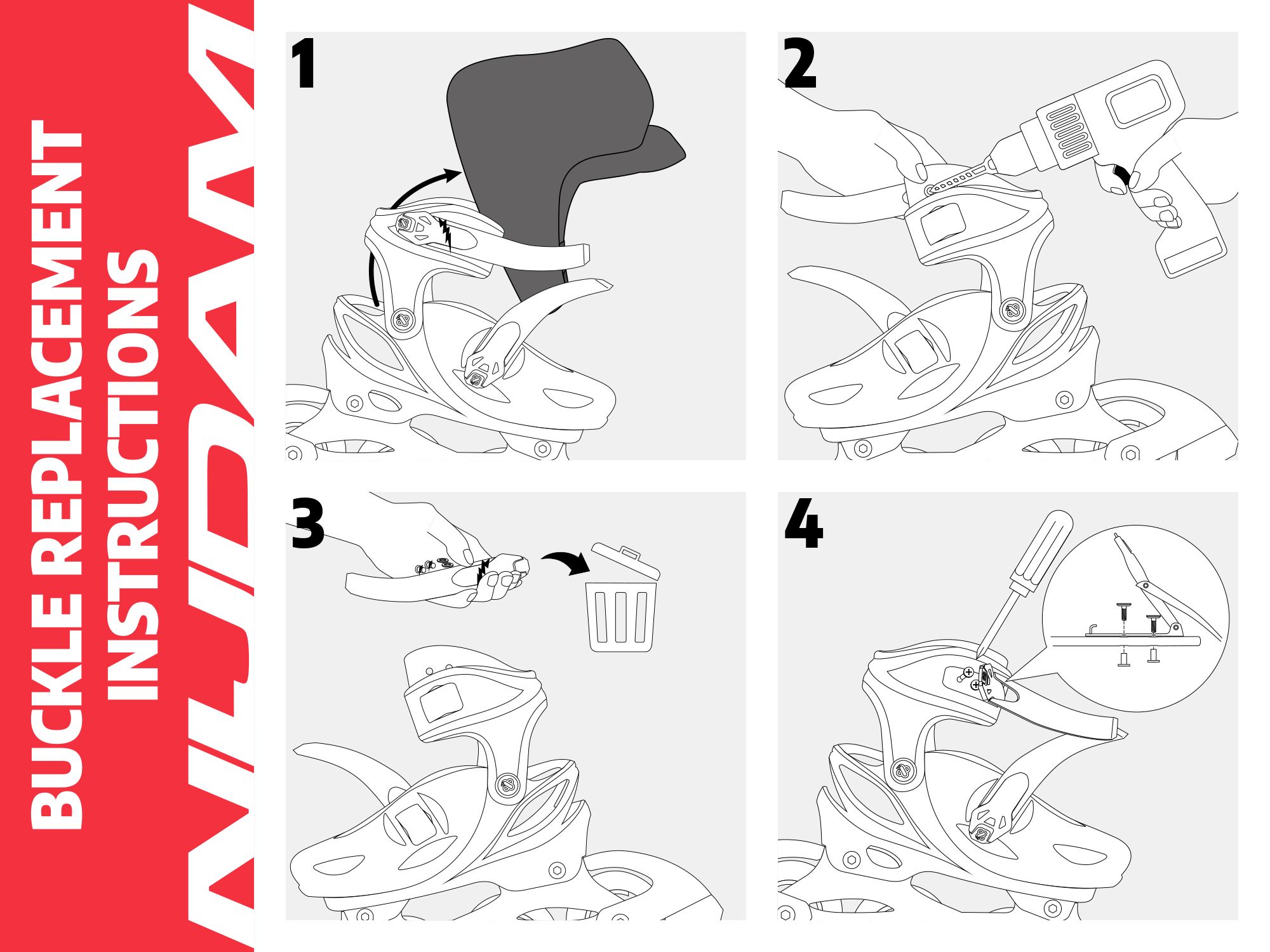 BUCKLE REPLACEMENT INSTRUCTIONS

NIJDAM

1

2

3

4